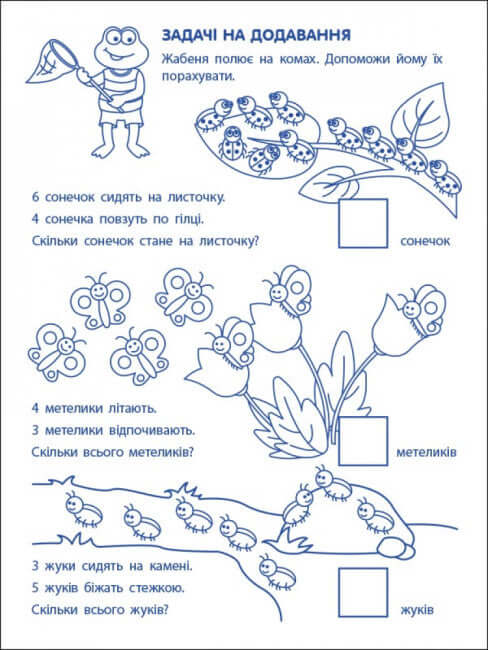 ЗАДАЧІ НА ДОДАВАННЯ

Жабеня полює на комах. Допоможи йому їх порахувати.

6 сонечок сидять на листочку.
4 сонечка повзуть по гілці.
Скільки сонечок стане на листочку?

сонечок

4 метелики літають.
3 метелики відпочивають.
Скільки всього метеликів?

метеликів

3 жуки сидять на камені.
5 жуків біжать стежкою.
Скільки всього жуків?

жуків